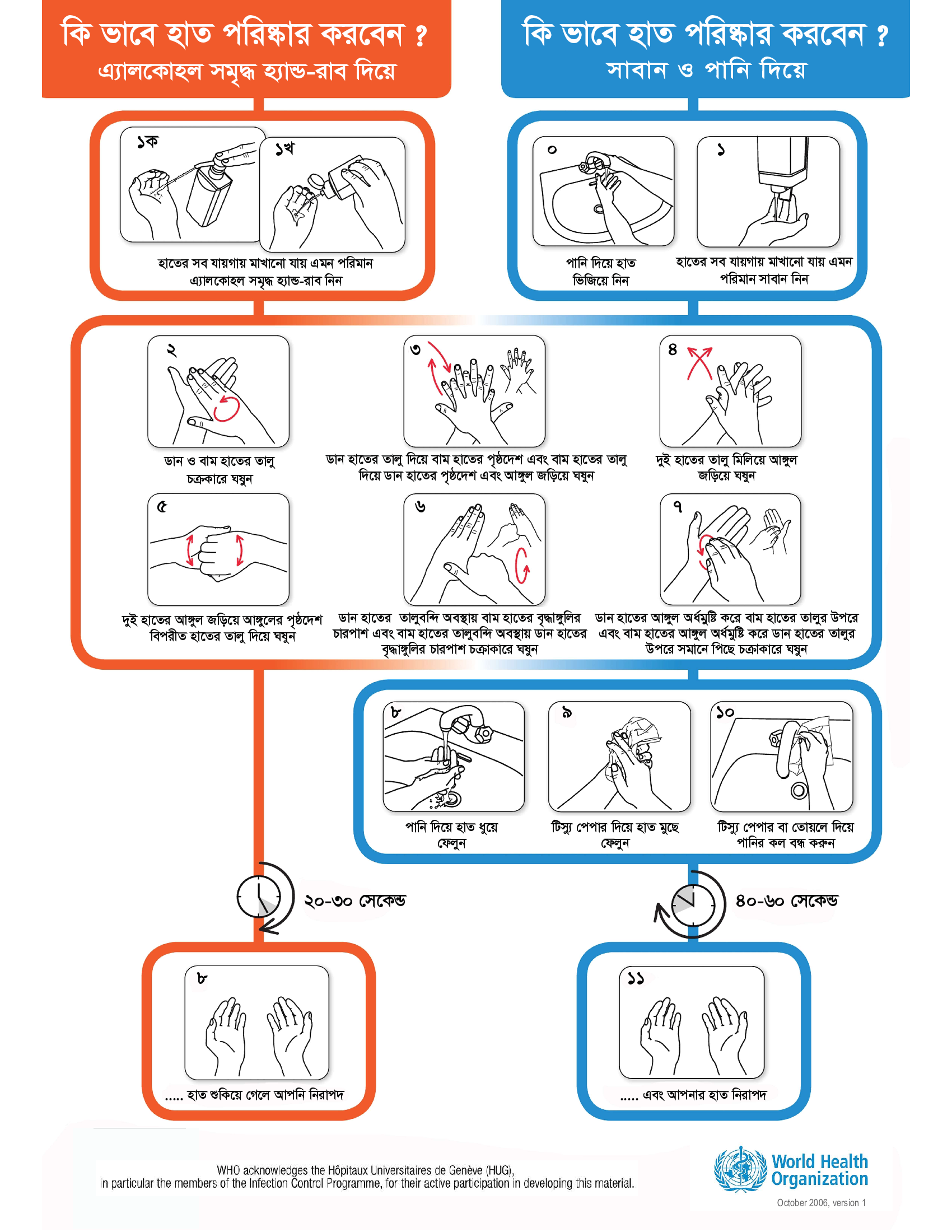 কি ভাবে হাত পরিষ্কার করবেন ?
এ্যালকোহল সমৃদ্ধ হ্যান্ড-রাব দিয়ে

কি ভাবে হাত পরিষ্কার করবেন ?
সাবান ও পানি দিয়ে

১ক

১খ

হাতের সব যায়গায় মাখানো যায় এমন পরিমান এ্যালকোহল সমৃদ্ধ হ্যান্ড-রাব নিন

০

পানি দিয়ে হাত ভিজিয়ে নিন

১

হাতের সব যায়গায় মাখানো যায় এমন পরিমান সাবান নিন

২

ডান ও বাম হাতের তালু চক্রকারে ঘষুন

৩

ডান হাতের তালু দিয়ে বাম হাতের পৃষ্ঠদেশ এবং বাম হাতের তালু দিয়ে ডান হাতের পৃষ্ঠদেশ এবং আঙ্গুল জড়িয়ে ঘষুন

৪

দুই হাতের তালু মিলিয়ে আঙ্গুল জড়িয়ে ঘষুন

৫

দুই হাতের আঙ্গুল জড়িয়ে আঙ্গুলের পৃষ্ঠদেশ বিপরীত হাতের তালু দিয়ে ঘষুন

৬

ডান হাতের তালুবন্দি অবস্থায় বাম হাতের বৃদ্ধাঙ্গুলির চারপাশ এবং বাম হাতের তালুবন্দি অবস্থায় ডান হাতের বৃদ্ধাঙ্গুলির চারপাশ চক্রাকারে ঘষুন

৭

ডান হাতের আঙ্গুল অর্ধমুষ্টি করে বাম হাতের তালুর উপরে এবং বাম হাতের আঙ্গুল অর্ধমুষ্টি করে ডান হাতের তালুর উপরে সমানে পিছে চক্রাকারে ঘষুন

৮

পানি দিয়ে হাত ধুয়ে ফেলুন

৯

টিস্যু পেপার দিয়ে হাত মুছে ফেলুন

১০

টিস্যু পেপার বা তোয়লে দিয়ে পানির কল বন্ধ করুন

২০-৩০ সেকেন্ড

৪০-৬০ সেকেন্ড

৮

..... হাত শুকিয়ে গেলে আপনি নিরাপদ

১১

..... এবং আপনার হাত নিরাপদ

WHO acknowledges the Hôpitaux Universitaires de Genève (HUG), in particular the members of the Infection Control Programme, for their active participation in developing this material.

World Health Organization

October 2006, version 1