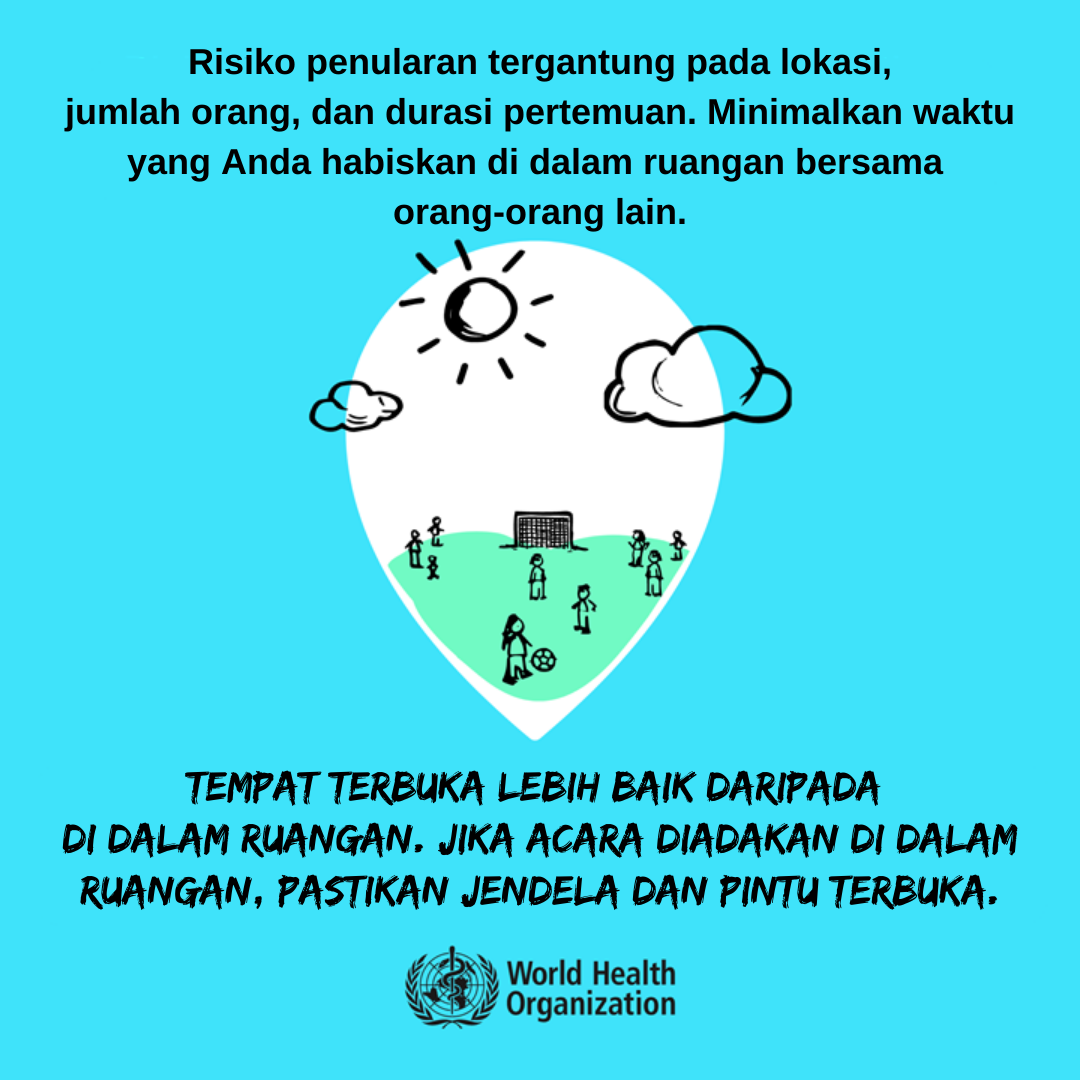 Risiko penularan tergantung pada lokasi, jumlah orang, dan durasi pertemuan. Minimalkan waktu yang Anda habiskan di dalam ruangan bersama orang-orang lain.

TEMPAT TERBUKA LEBIH BAIK DARIPADA DI DALAM RUANGAN. JIKA ACARA DIADAKAN DI DALAM RUANGAN, PASTIKAN JENDELA DAN PINTU TERBUKA.

World Health Organization