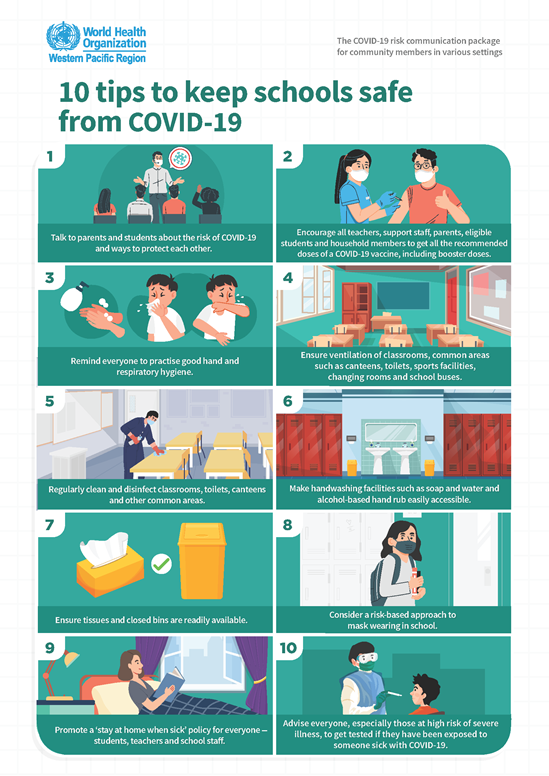 World Health Organization
Western Pacific Region

The COVID-19 risk communication package for community members in various settings

10 tips to keep schools safe from COVID-19

1
Talk to parents and students about the risk of COVID-19 and ways to protect each other.

2
Encourage all teachers, support staff, parents, eligible students and household members to get all the recommended doses of a COVID-19 vaccine, including booster doses.

3
Remind everyone to practise good hand and respiratory hygiene.

4
Ensure ventilation of classrooms, common areas such as canteens, toilets, sports facilities, changing rooms and school buses.

5
Regularly clean and disinfect classrooms, toilets, canteens and other common areas.

6
Make handwashing facilities such as soap and water and alcohol-based hand rub easily accessible.

7
Ensure tissues and closed bins are readily available.

8
Consider a risk-based approach to mask wearing in school.

9
Promote a 'stay at home when sick' policy for everyone – students, teachers and school staff.

10
Advise everyone, especially those at high risk of severe illness, to get tested if they have been exposed to someone sick with COVID-19.