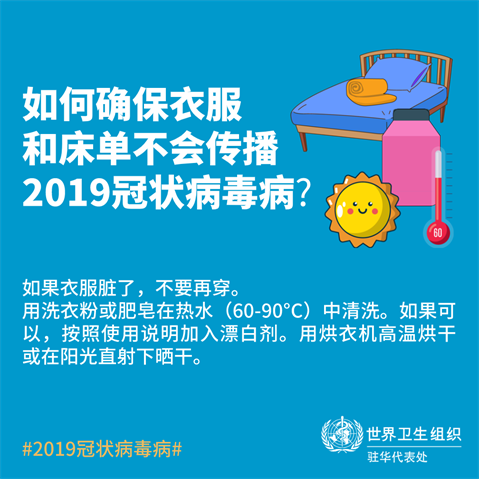 如何确保衣服和床单不会传播2019冠状病毒病？

60

如果衣服脏了，不要再穿。
用洗衣粉或肥皂在热水（60-90°C）中清洗。如果可以，按照使用说明加入漂白剂。用烘衣机高温烘干或在阳光直射下晒干。

#2019冠状病毒病#

世界卫生组织
驻华代表处